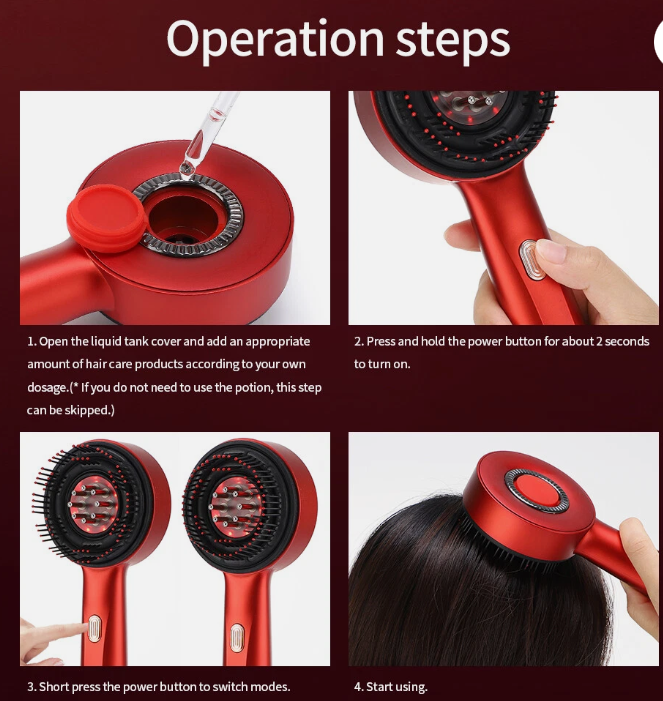 Operation steps

1. Open the liquid tank cover and add an appropriate amount of hair care products according to your own dosage.(* If you do not need to use the potion, this step can be skipped.)

2. Press and hold the power button for about 2 seconds to turn on.

3. Short press the power button to switch modes.

4. Start using.